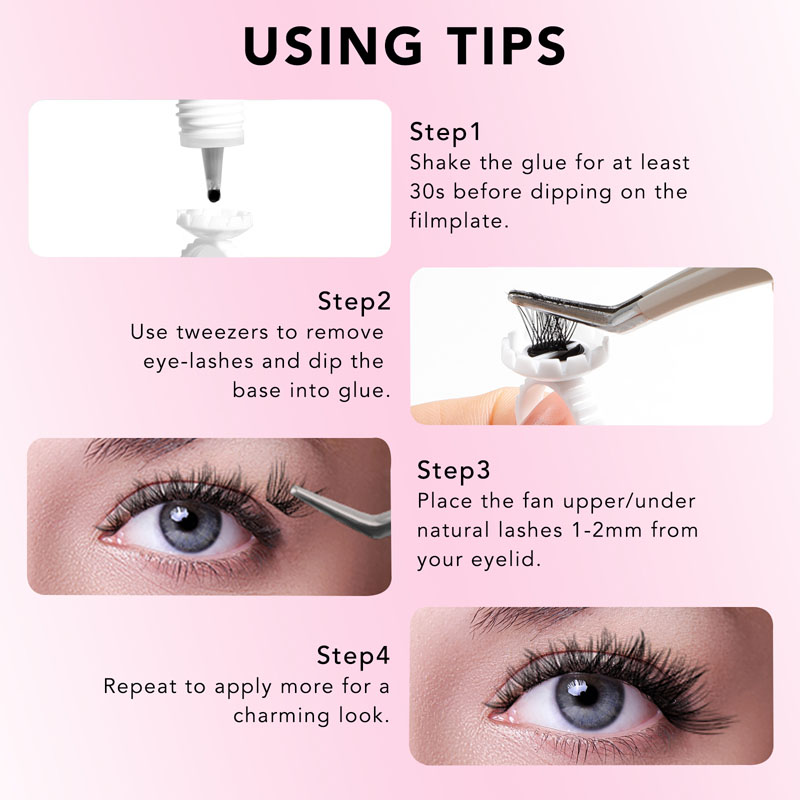 USING TIPS

Step1
Shake the glue for at least 30s before dipping on the filmplate.

Step2
Use tweezers to remove eye-lashes and dip the base into glue.

Step3
Place the fan upper/under natural lashes 1-2mm from your eyelid.

Step4
Repeat to apply more for a charming look.